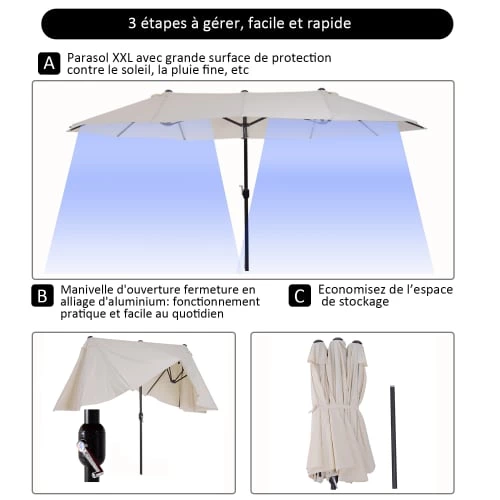 3 étapes à gérer, facile et rapide

A Parasol XXL avec grande surface de protection contre le soleil, la pluie fine, etc

B Manivelle d'ouverture fermeture en alliage d'aluminium: fonctionnement pratique et facile au quotidien

C Economisez de l'espace de stockage